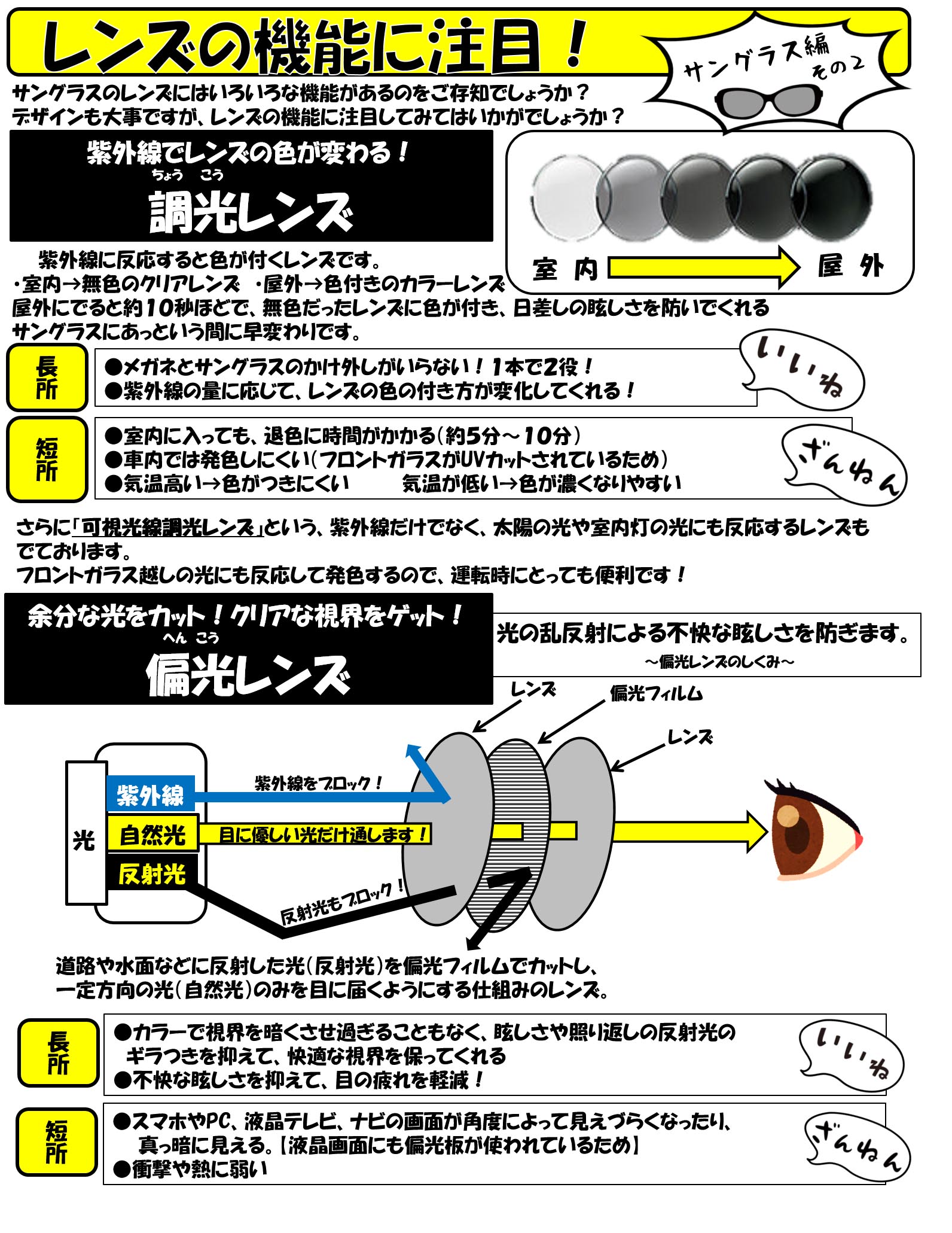 レンズの機能に注目！

サングラス編 その2

サングラスのレンズにはいろいろな機能があるのをご存知でしょうか？
デザインも大事ですが、レンズの機能に注目してみてはいかがでしょうか？

紫外線でレンズの色が変わる！
ちょう こう
調光レンズ

室 内 屋 外

紫外線に反応すると色が付くレンズです。
・室内→無色のクリアレンズ ・屋外→色付きのカラーレンズ
屋外にでると約10秒ほどで、無色だったレンズに色が付き、日差しの眩しさを防いでくれるサングラスにあっという間に早変わりです。

長所
●メガネとサングラスのかけ外しがいらない！1本で2役！
●紫外線の量に応じて、レンズの色の付き方が変化してくれる！

いいね

短所
●室内に入っても、退色に時間がかかる(約5分～10分)
●車内では発色しにくい(フロントガラスがUVカットされているため)
●気温高い→色がつきにくい 気温が低い→色が濃くなりやすい

ざんねん

さらに「可視光線調光レンズ」という、紫外線だけでなく、太陽の光や室内灯の光にも反応するレンズもでております。
フロントガラス越しの光にも反応して発色するので、運転時にとっても便利です！

余分な光をカット！クリアな視界をゲット！
へん こう
偏光レンズ

光の乱反射による不快な眩しさを防ぎます。
～偏光レンズのしくみ～

レンズ
偏光フィルム
レンズ

光
紫外線
自然光
反射光
紫外線をブロック！
目に優しい光だけ通します！
反射光もブロック！

道路や水面などに反射した光(反射光)を偏光フィルムでカットし、
一定方向の光(自然光)のみを目に届くようにする仕組みのレンズ。

長所
●カラーで視界を暗くさせ過ぎることもなく、眩しさや照り返しの反射光のギラつきを抑えて、快適な視界を保ってくれる
●不快な眩しさを抑えて、目の疲れを軽減！

いいね

短所
●スマホやPC、液晶テレビ、ナビの画面が角度によって見えづらくなったり、真っ暗に見える。【液晶画面にも偏光板が使われているため】
●衝撃や熱に弱い

ざんねん